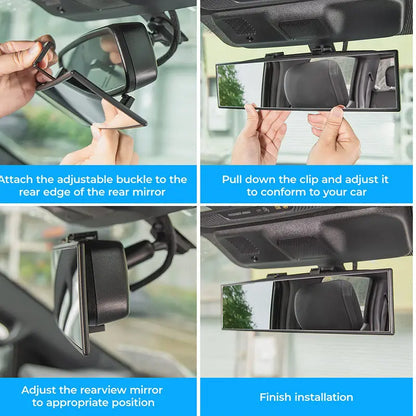 Attach the adjustable buckle to the rear edge of the rear mirror

Pull down the clip and adjust it to conform to your car

Adjust the rearview mirror to appropriate position

Finish installation