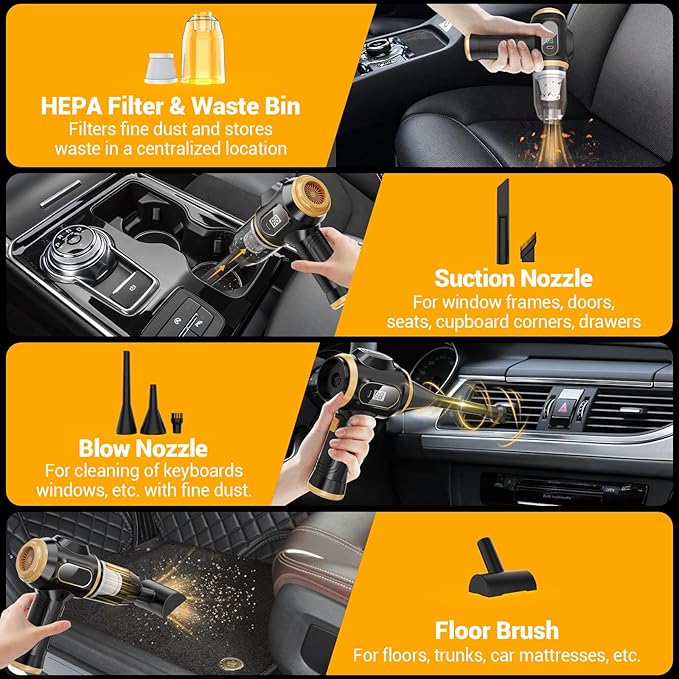 HEPA Filter & Waste Bin
Filters fine dust and stores waste in a centralized location

Suction Nozzle
For window frames, doors, seats, cupboard corners, drawers

Blow Nozzle
For cleaning of keyboards windows, etc. with fine dust.

Floor Brush
For floors, trunks, car mattresses, etc.