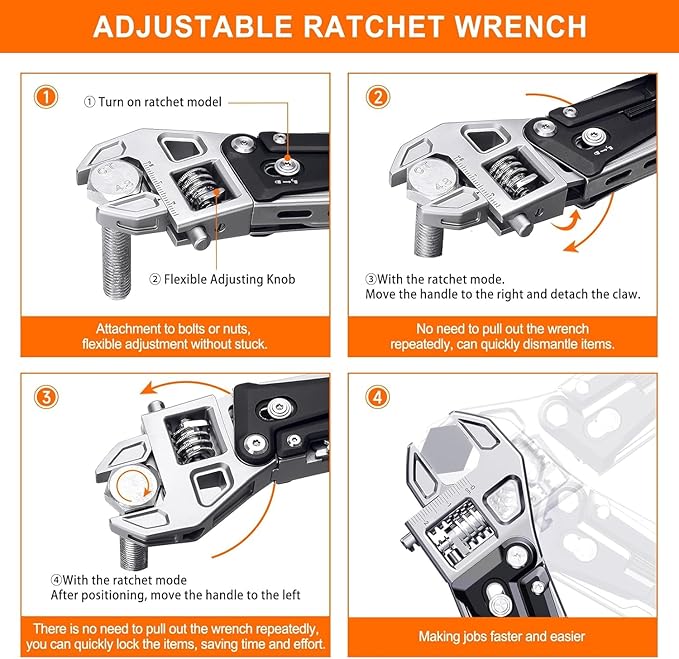 ADJUSTABLE RATCHET WRENCH

1

① Turn on ratchet model

② Flexible Adjusting Knob

Attachment to bolts or nuts, flexible adjustment without stuck.

2

③With the ratchet mode.
Move the handle to the right and detach the claw.

No need to pull out the wrench repeatedly, can quickly dismantle items.

3

④With the ratchet mode
After positioning, move the handle to the left

There is no need to pull out the wrench repeatedly, you can quickly lock the items, saving time and effort.

4

Making jobs faster and easier