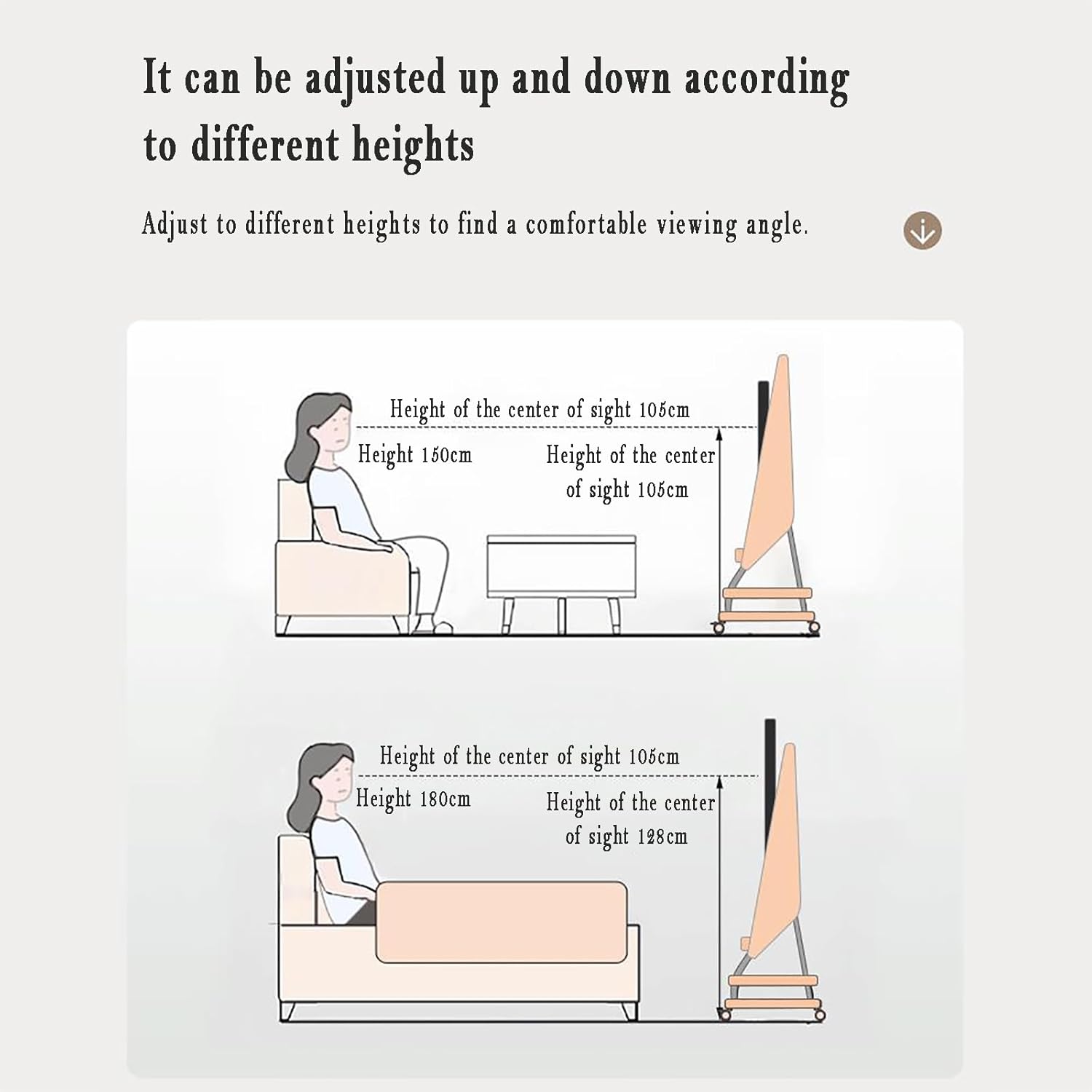 It can be adjusted up and down according to different heights

Adjust to different heights to find a comfortable viewing angle.

Height of the center of sight 105cm

Height 150cm

Height of the center of sight 105cm

Height of the center of sight 105cm

Height 180cm

Height of the center of sight 128cm