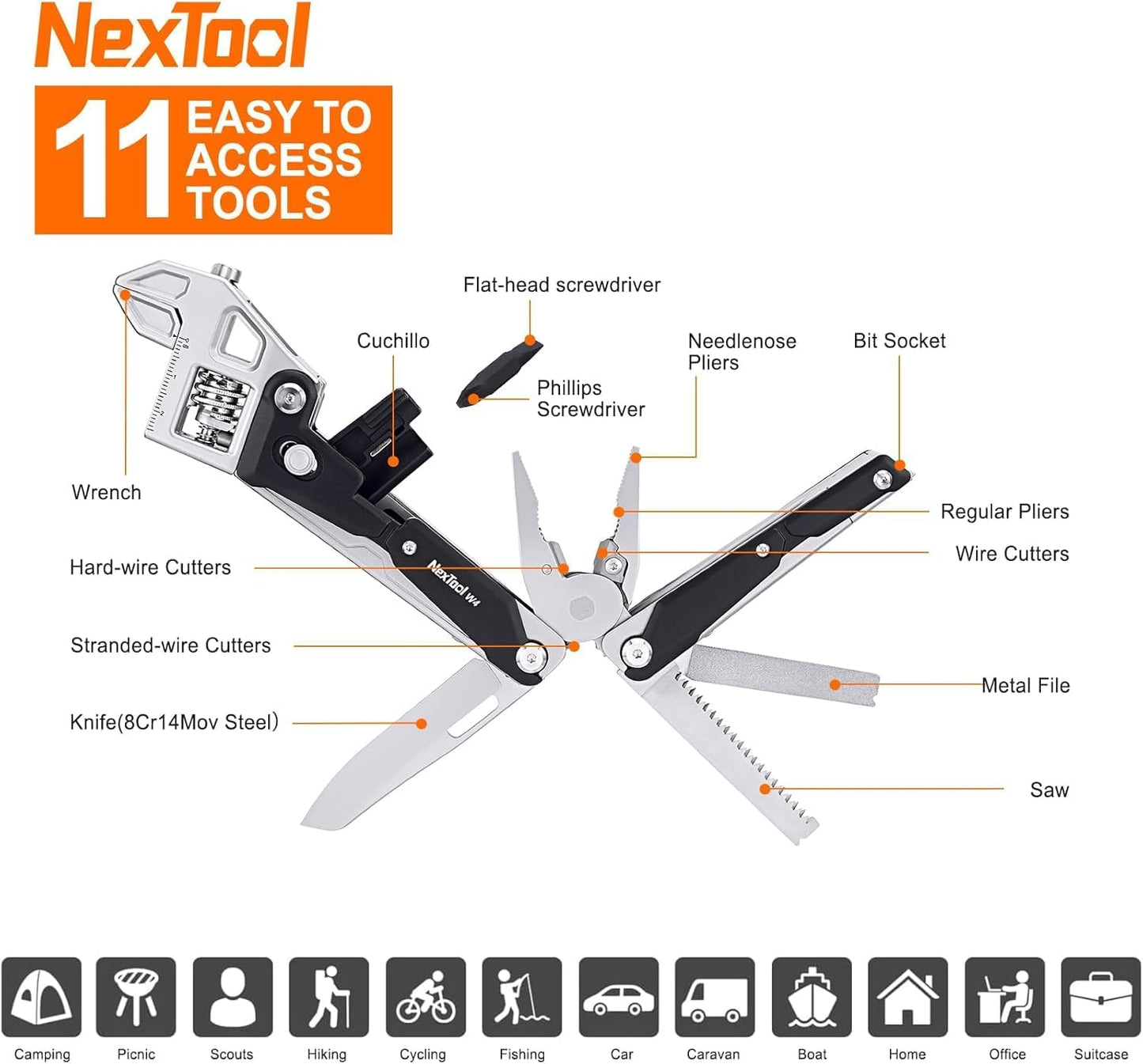 NexTool

11 EASY TO ACCESS TOOLS

Flat-head screwdriver

Cuchillo

Needlenose Pliers

Bit Socket

Phillips Screwdriver

Wrench

Regular Pliers

Wire Cutters

Hard-wire Cutters

NexTool W4

Stranded-wire Cutters

Metal File

Knife(8Cr14Mov Steel)

Saw

Camping
Picnic
Scouts
Hiking
Cycling
Fishing
Car
Caravan
Boat
Home
Office
Suitcase