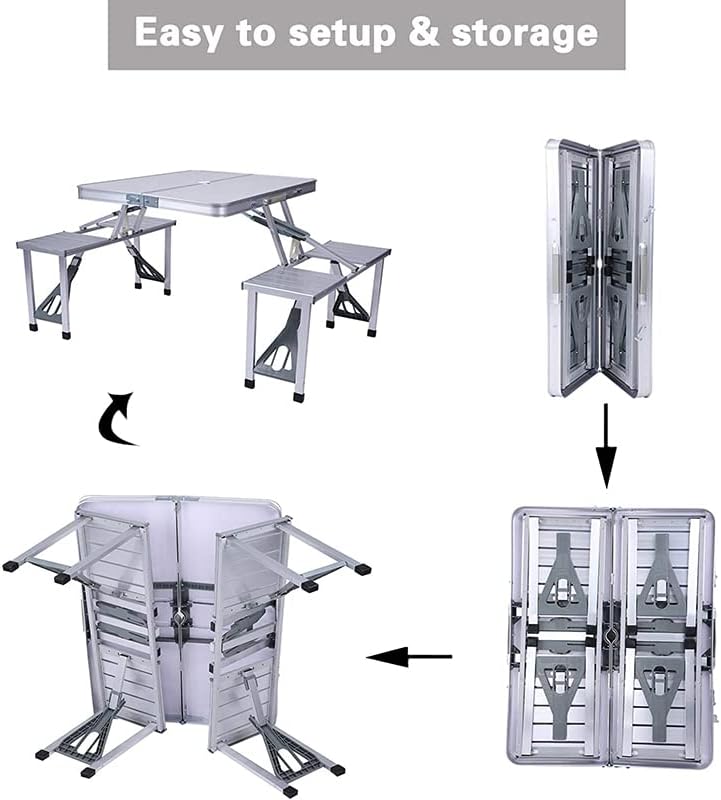 Easy to setup & storage