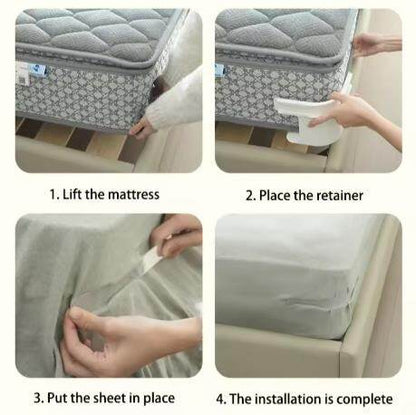 1. Lift the mattress

2. Place the retainer

3. Put the sheet in place

4. The installation is complete