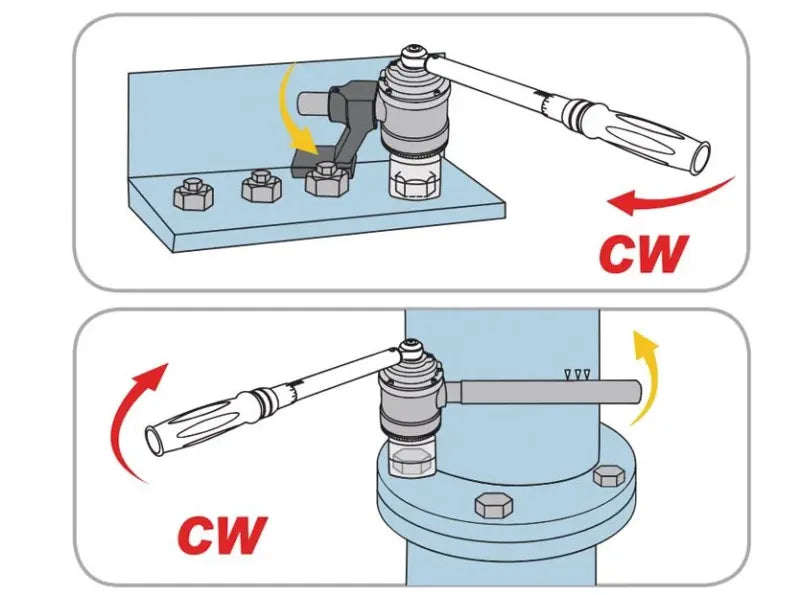 CW

CW